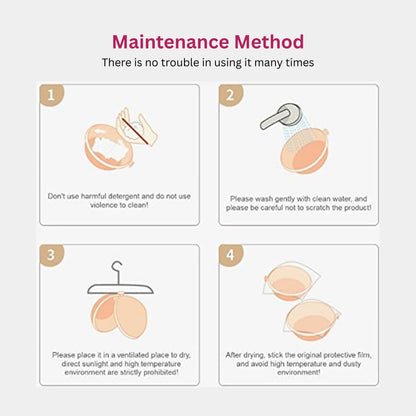 Maintenance Method

There is no trouble in using it many times

1

Don't use harmful detergent and do not use violence to clean!

2

Please wash gently with clean water, and please be careful not to scratch the product!

3

Please place it in a ventilated place to dry, direct sunlight and high temperature environment are strictly prohibited!

4

After drying, stick the original protective film, and avoid high temperature and dusty environment!