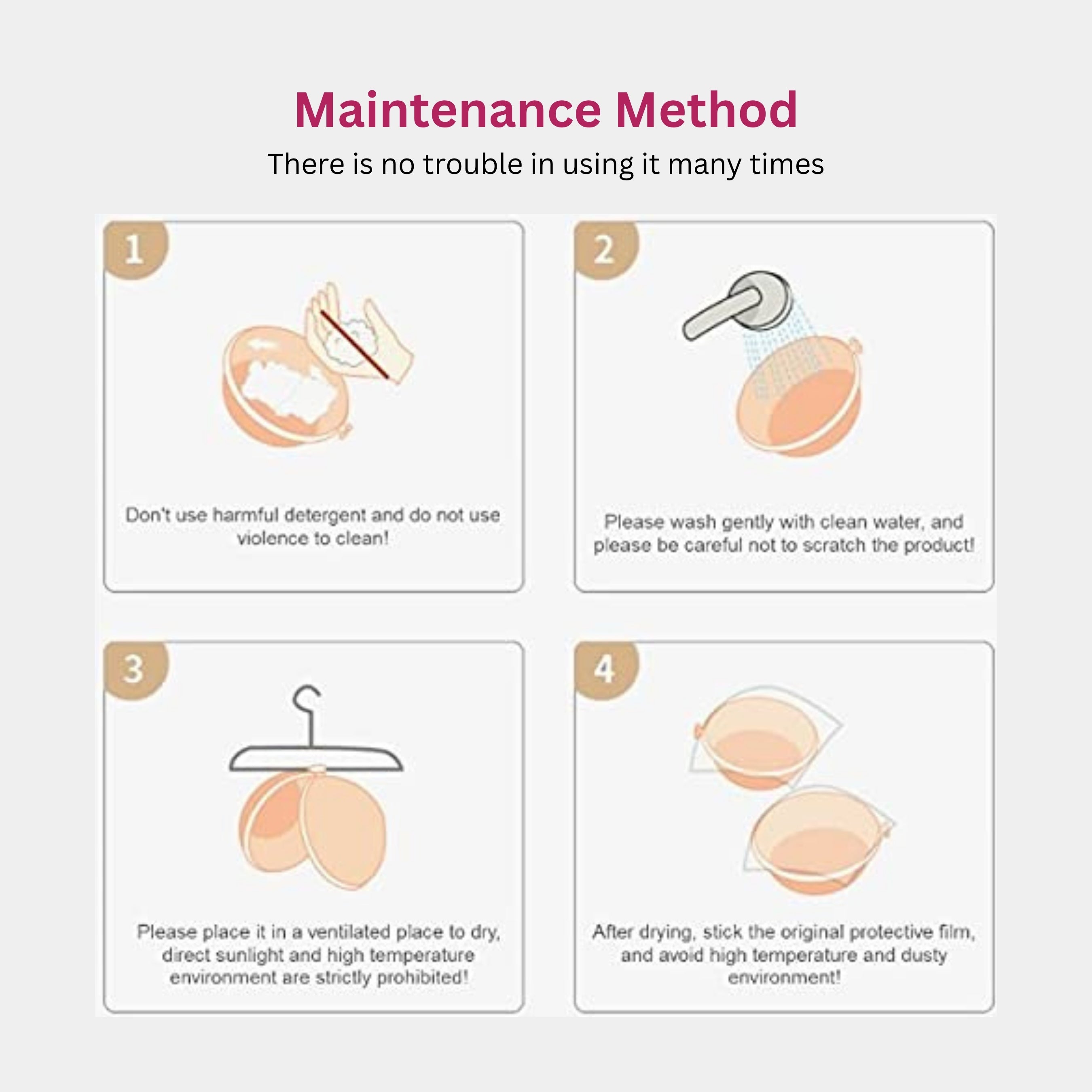 Maintenance Method
There is no trouble in using it many times

1

Don't use harmful detergent and do not use violence to clean!

2

Please wash gently with clean water, and please be careful not to scratch the product!

3

Please place it in a ventilated place to dry, direct sunlight and high temperature environment are strictly prohibited!

4

After drying, stick the original protective film, and avoid high temperature and dusty environment!