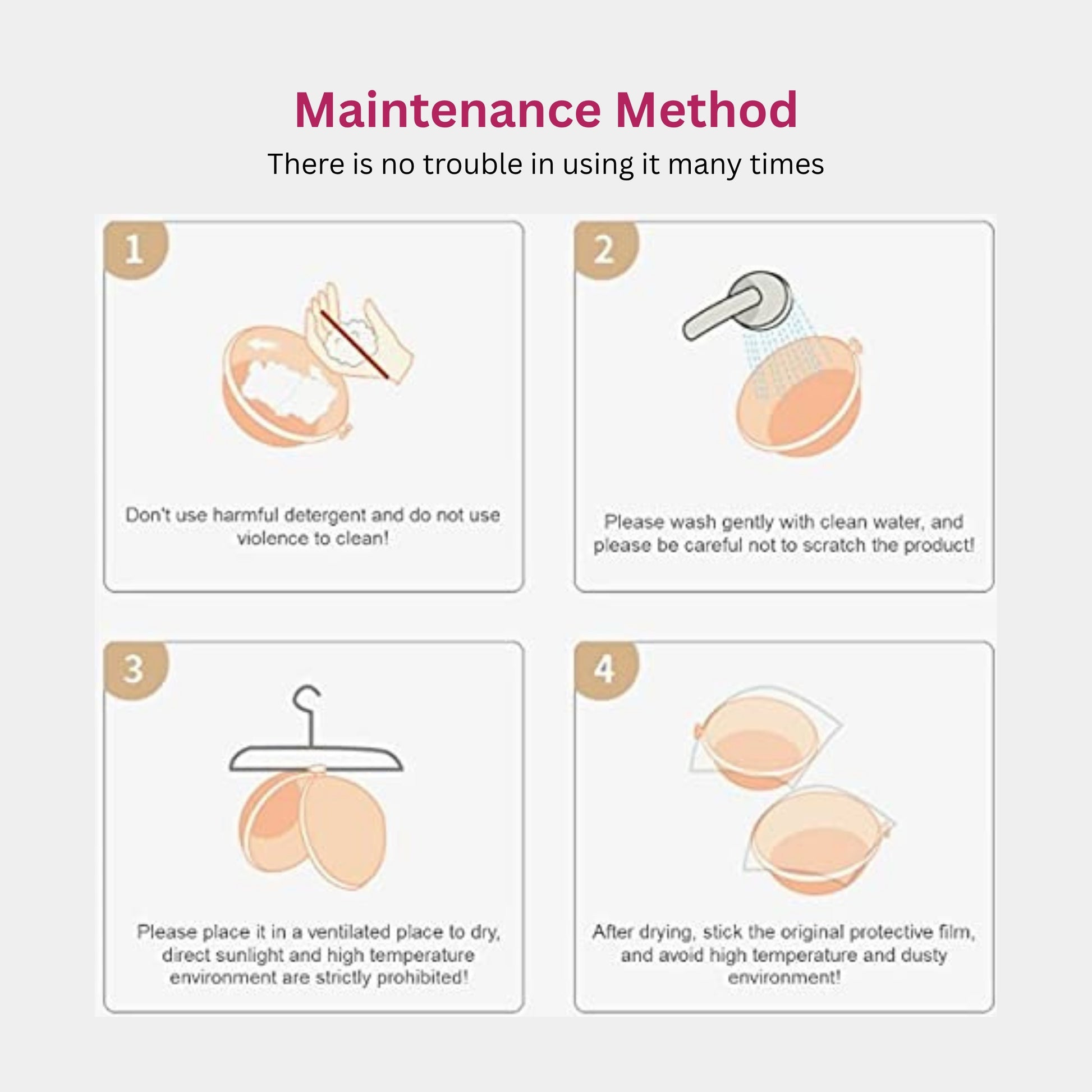 Maintenance Method

There is no trouble in using it many times

1

Don't use harmful detergent and do not use violence to clean!

2

Please wash gently with clean water, and please be careful not to scratch the product!

3

Please place it in a ventilated place to dry, direct sunlight and high temperature environment are strictly prohibited!

4

After drying, stick the original protective film, and avoid high temperature and dusty environment!