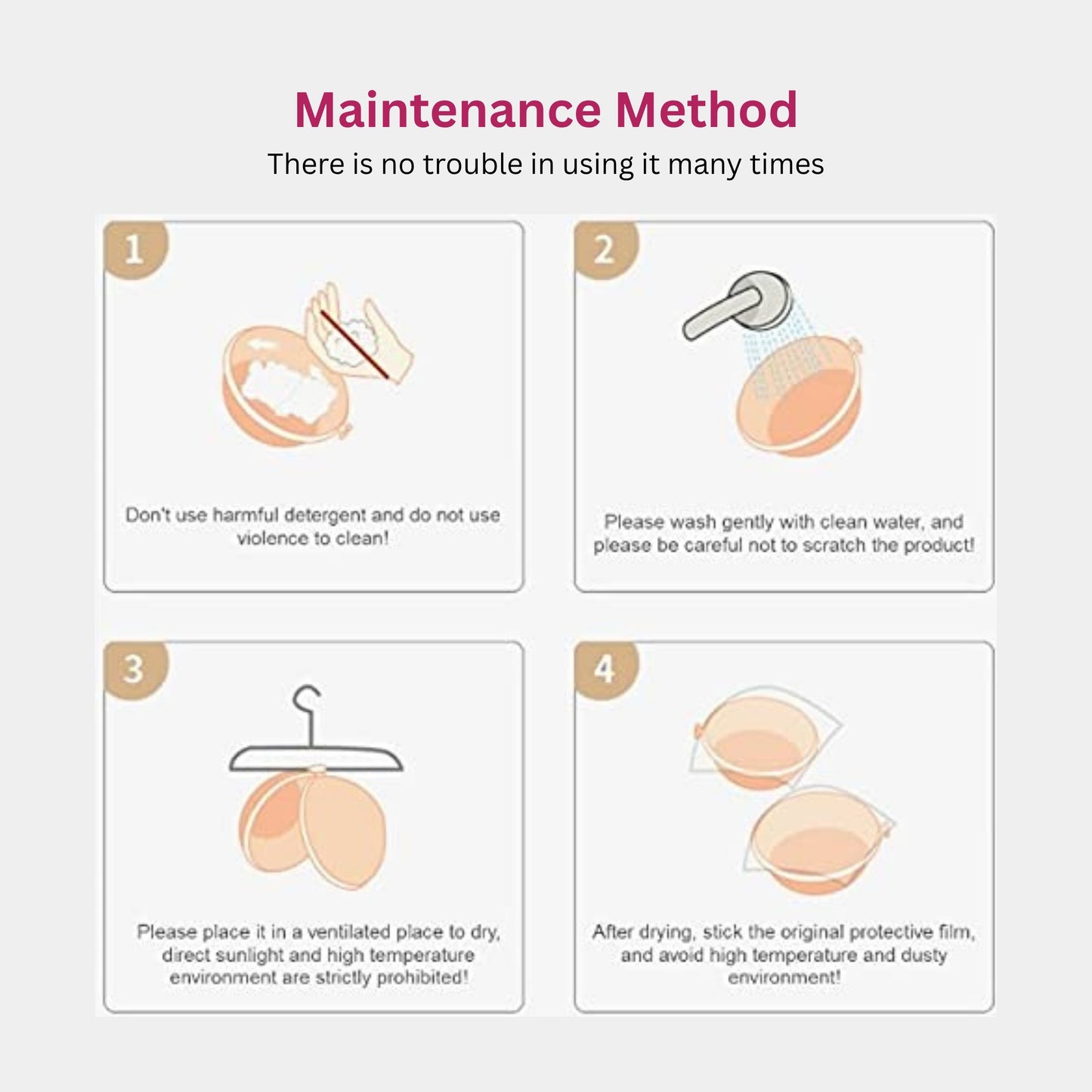 Maintenance Method

There is no trouble in using it many times

1

Don't use harmful detergent and do not use violence to clean!

2

Please wash gently with clean water, and please be careful not to scratch the product!

3

Please place it in a ventilated place to dry, direct sunlight and high temperature environment are strictly prohibited!

4

After drying, stick the original protective film, and avoid high temperature and dusty environment!