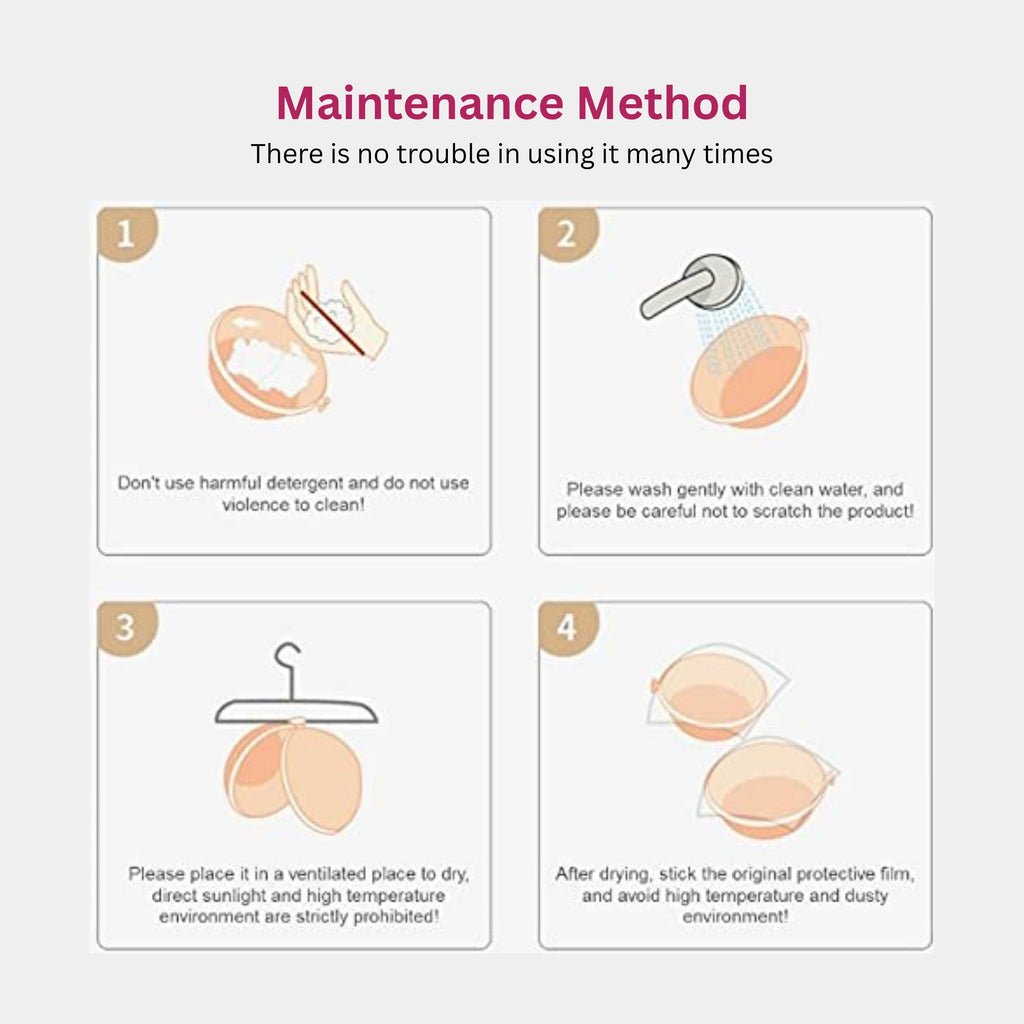 Maintenance Method
There is no trouble in using it many times

1

Don't use harmful detergent and do not use violence to clean!

2

Please wash gently with clean water, and please be careful not to scratch the product!

3

Please place it in a ventilated place to dry, direct sunlight and high temperature environment are strictly prohibited!

4

After drying, stick the original protective film, and avoid high temperature and dusty environment!