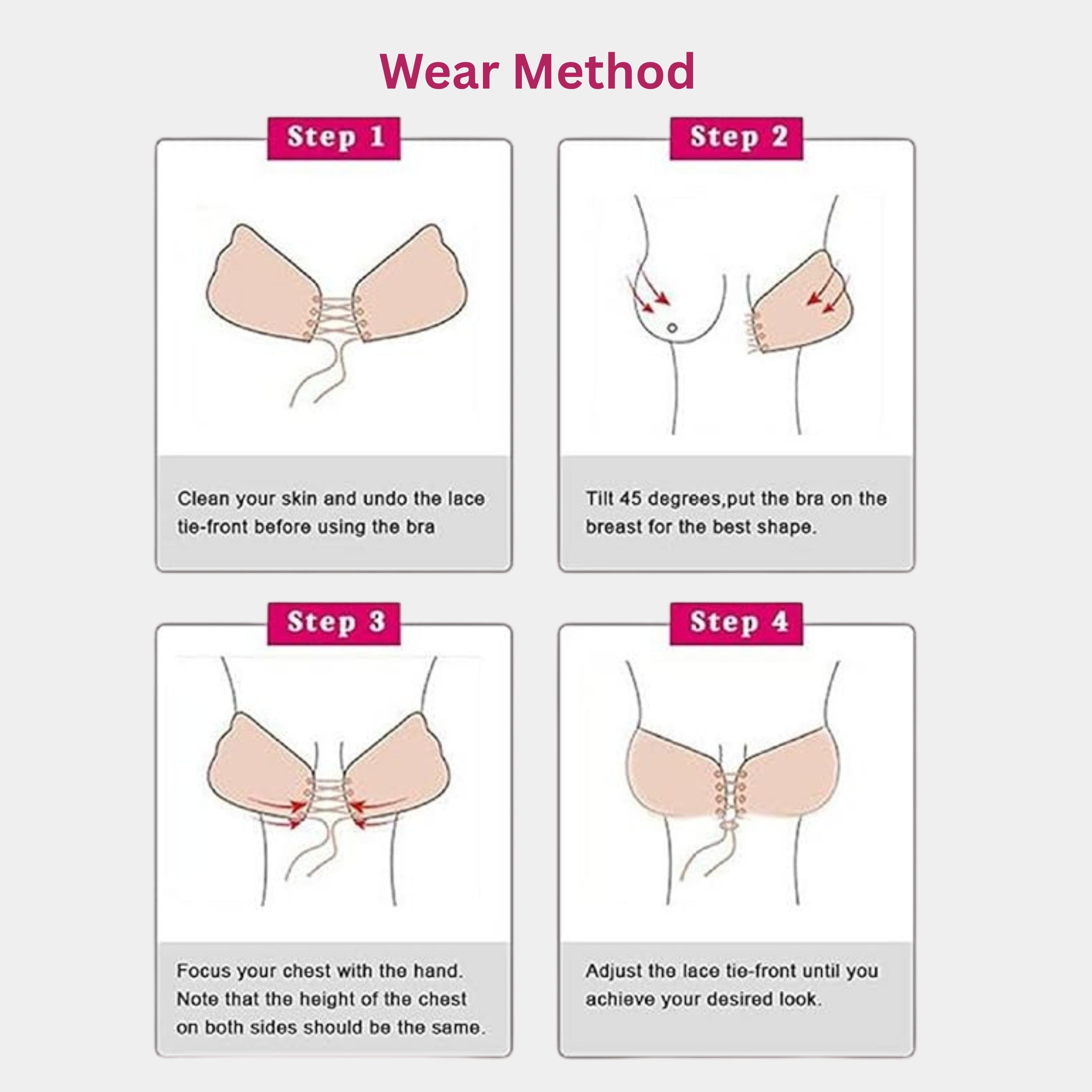 Wear Method

Step 1

Clean your skin and undo the lace tie-front before using the bra

Step 2

Tilt 45 degrees,put the bra on the breast for the best shape.

Step 3

Focus your chest with the hand. Note that the height of the chest on both sides should be the same.

Step 4

Adjust the lace tie-front until you achieve your desired look.