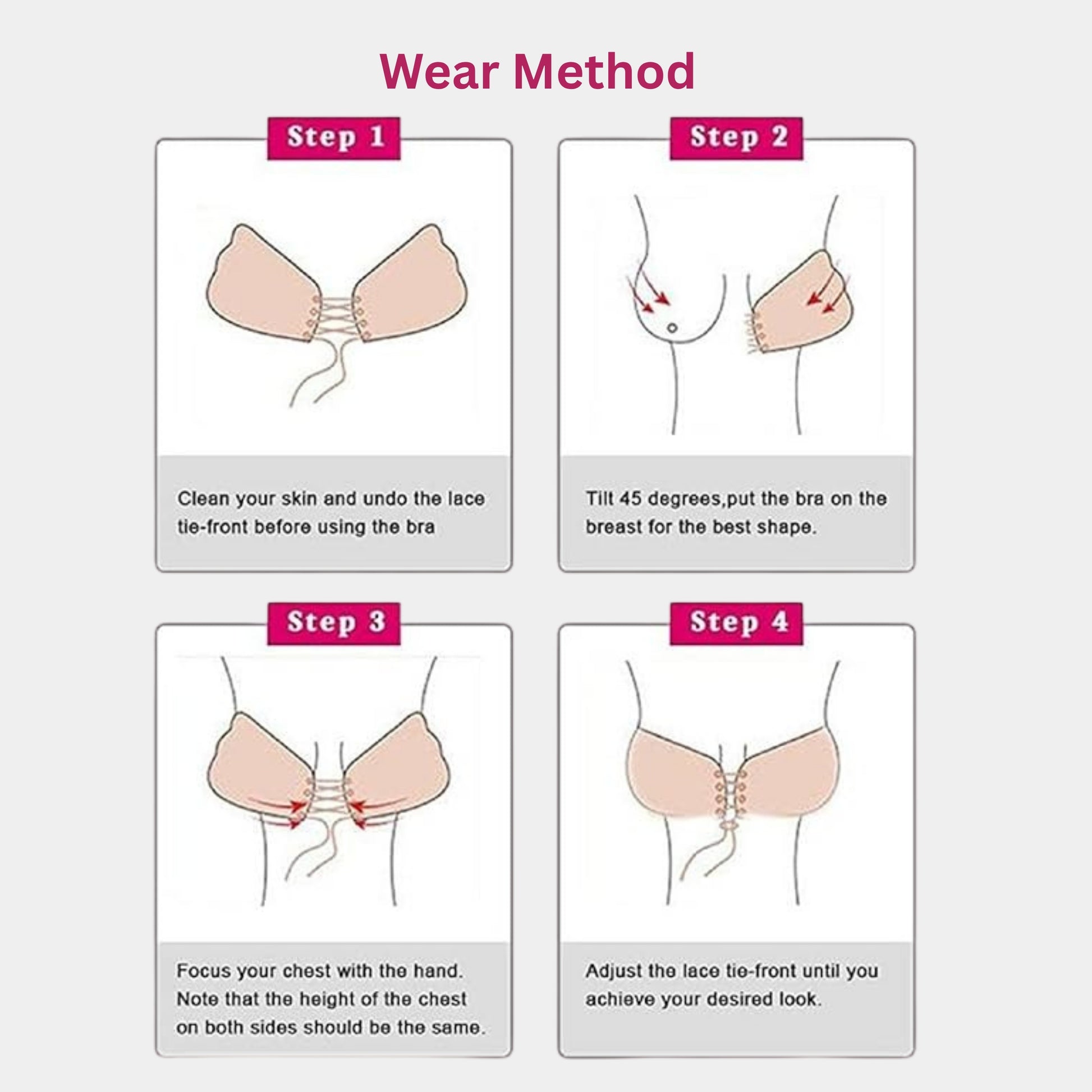 Wear Method

Step 1

Clean your skin and undo the lace tie-front before using the bra

Step 2

Tilt 45 degrees,put the bra on the breast for the best shape.

Step 3

Focus your chest with the hand. Note that the height of the chest on both sides should be the same.

Step 4

Adjust the lace tie-front until you achieve your desired look.