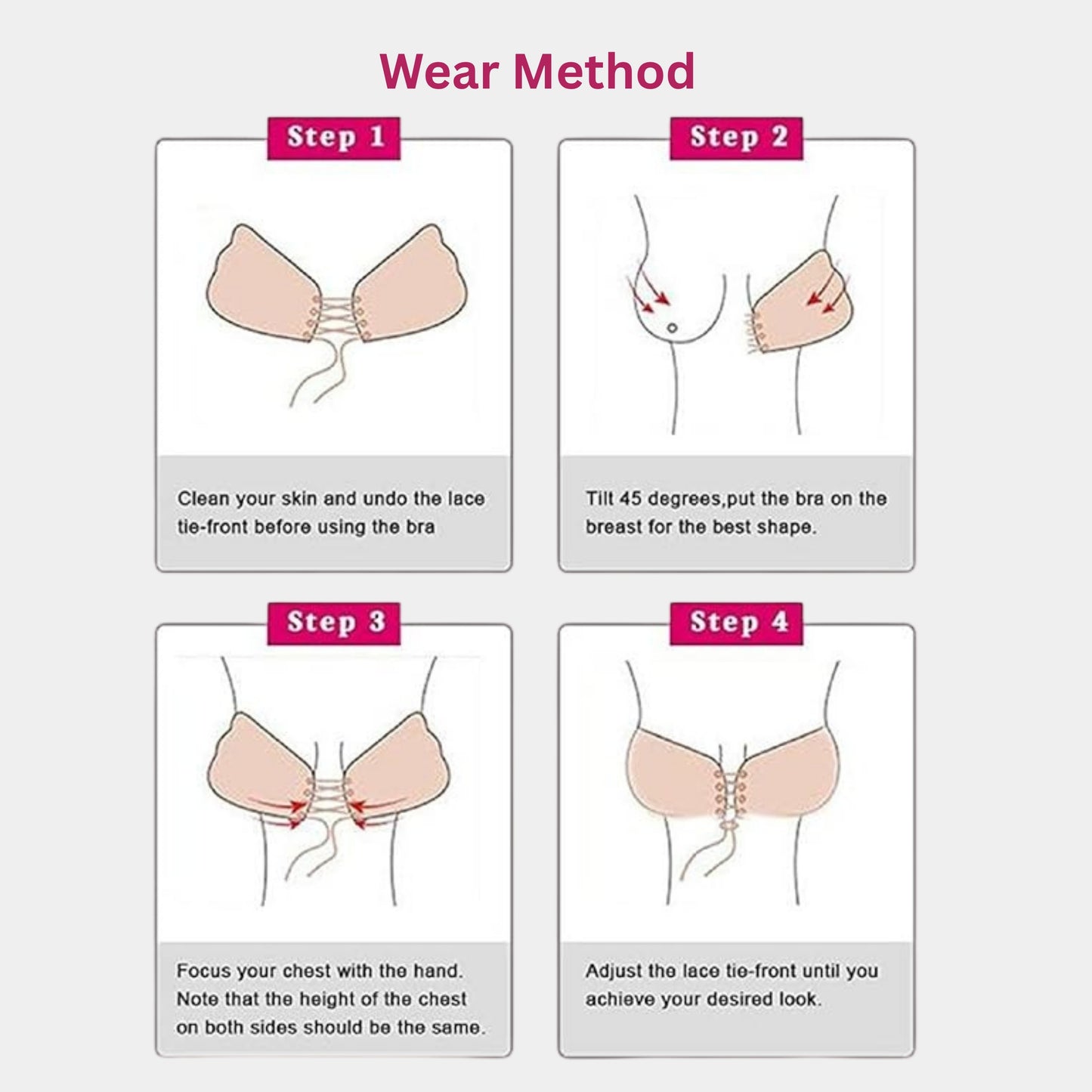 Wear Method

Step 1

Clean your skin and undo the lace tie-front before using the bra

Step 2

Tilt 45 degrees,put the bra on the breast for the best shape.

Step 3

Focus your chest with the hand. Note that the height of the chest on both sides should be the same.

Step 4

Adjust the lace tie-front until you achieve your desired look.