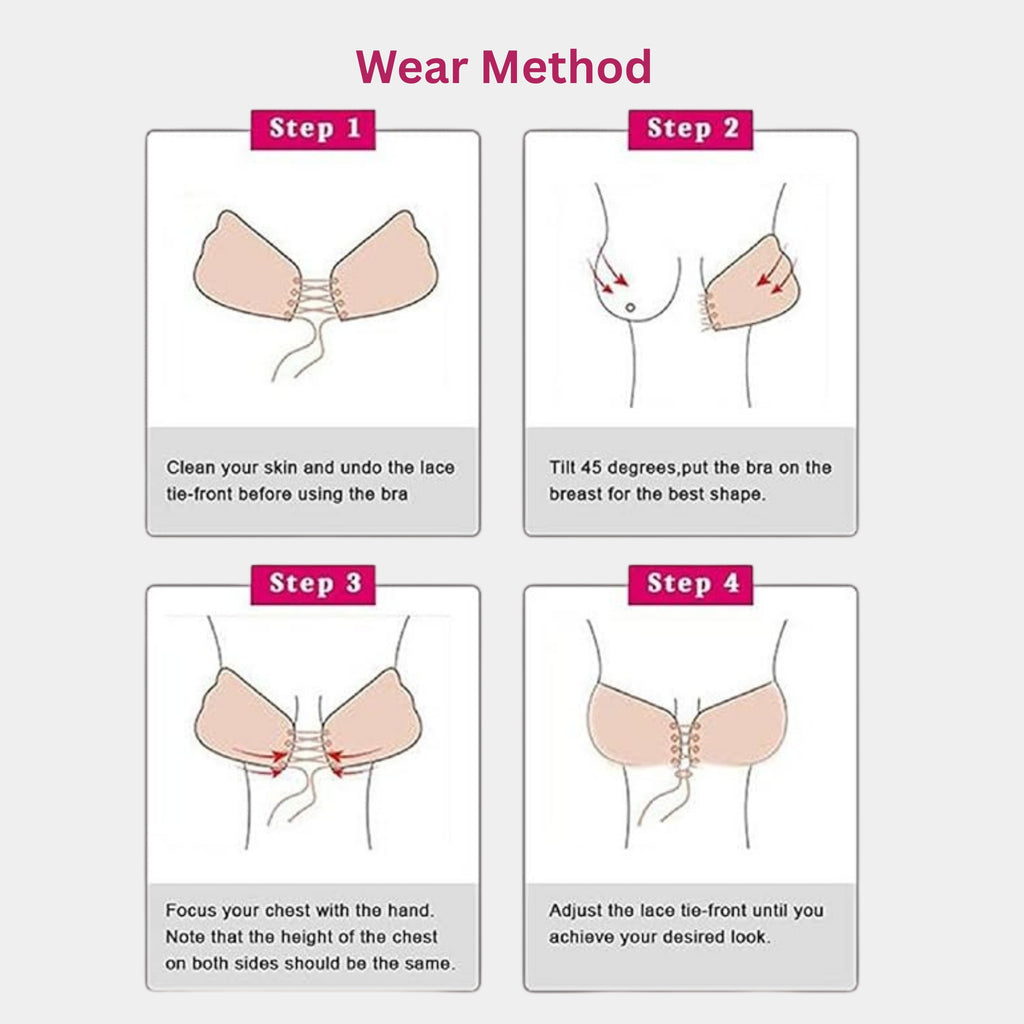 Wear Method

Step 1

Clean your skin and undo the lace tie-front before using the bra

Step 2

Tilt 45 degrees,put the bra on the breast for the best shape.

Step 3

Focus your chest with the hand. Note that the height of the chest on both sides should be the same.

Step 4

Adjust the lace tie-front until you achieve your desired look.