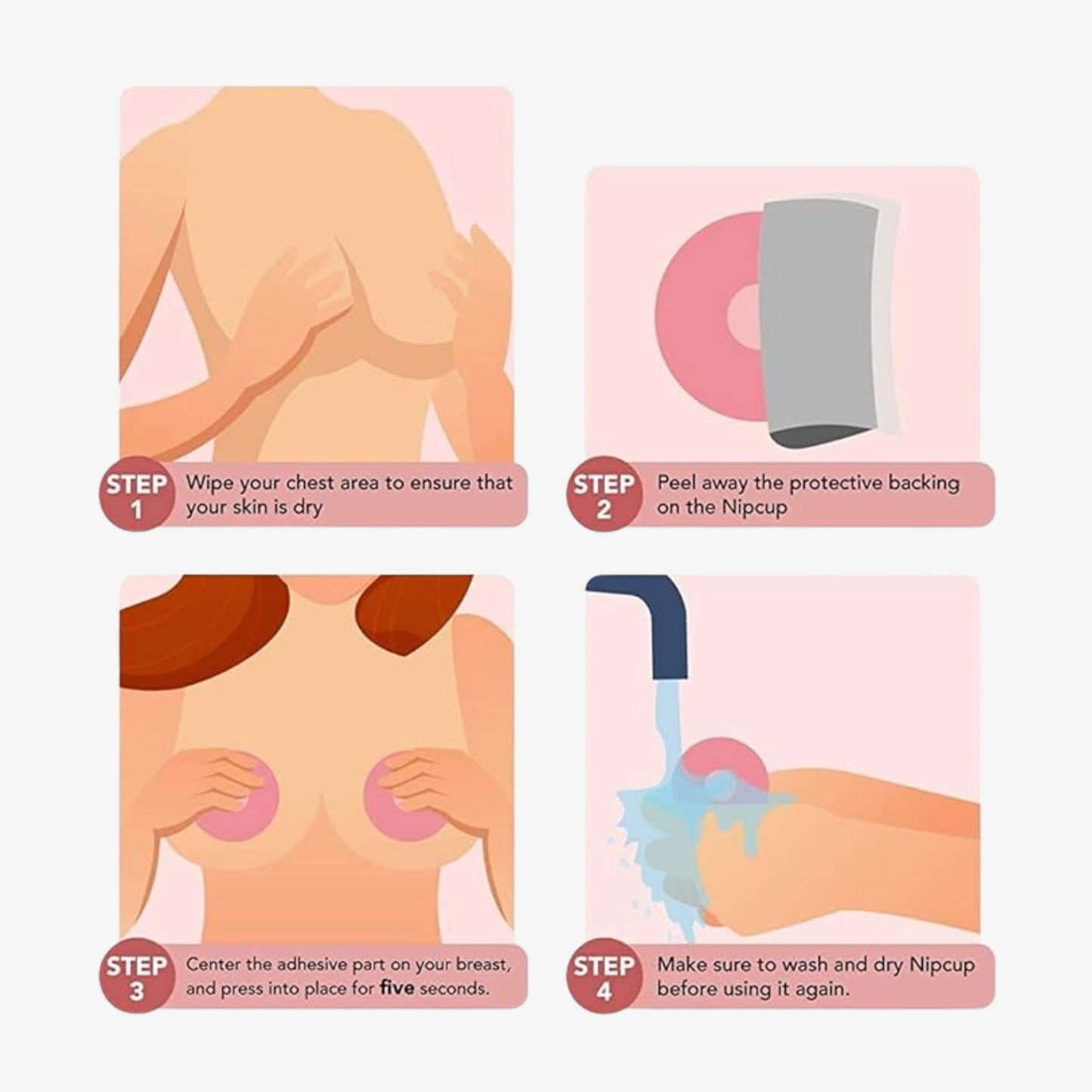 STEP 1 Wipe your chest area to ensure that your skin is dry

STEP 2 Peel away the protective backing on the Nipcup

STEP 3 Center the adhesive part on your breast, and press into place for five seconds.

STEP 4 Make sure to wash and dry Nipcup before using it again.